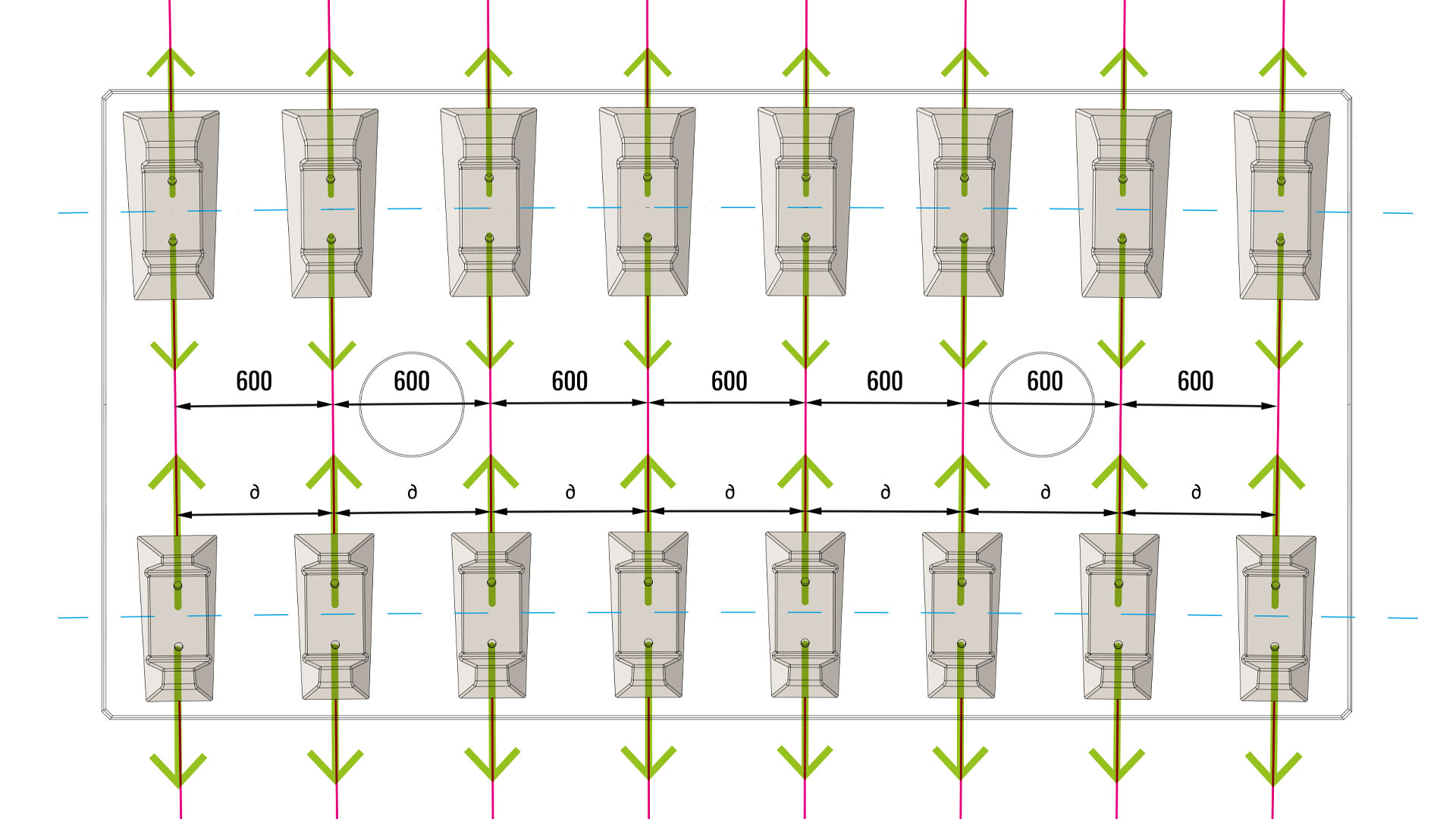 600 600 600 600 600 600 600

∂ ∂ ∂ ∂ ∂ ∂ ∂